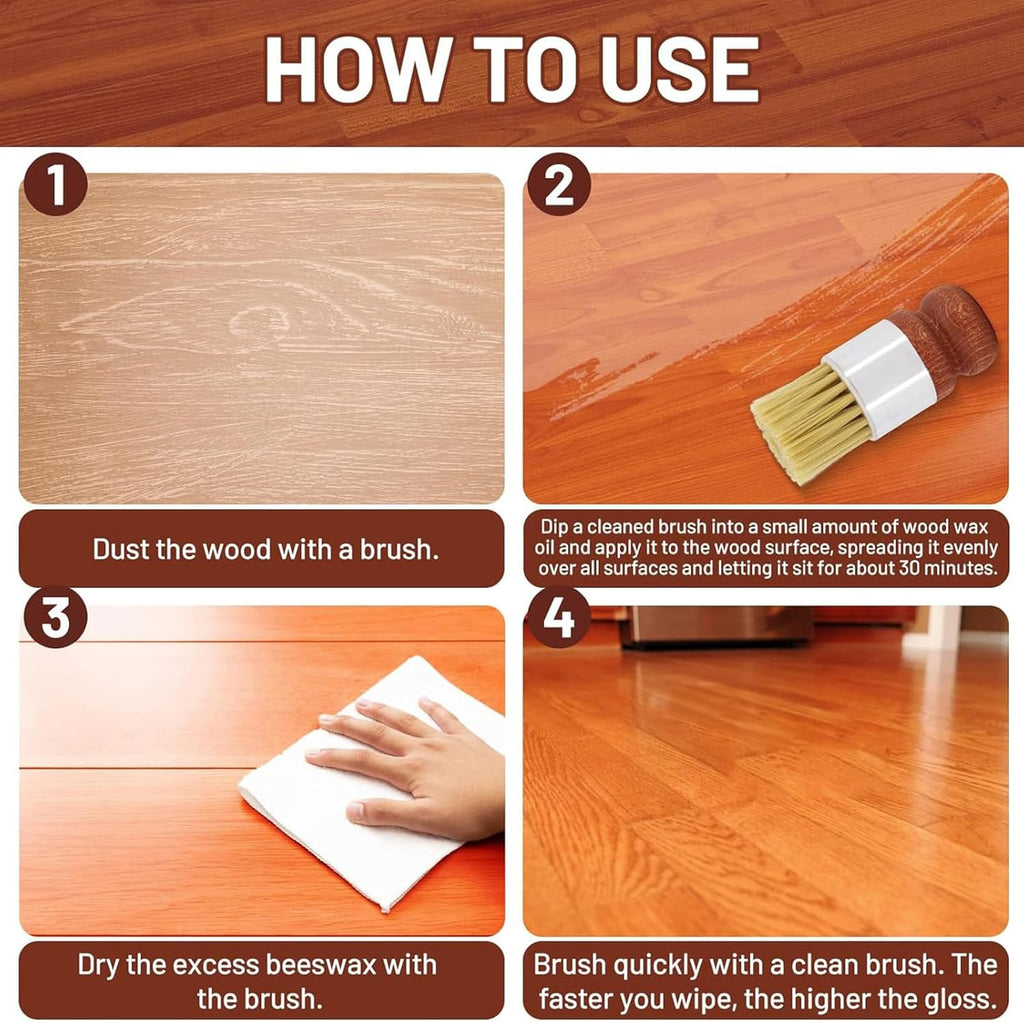 HOW TO USE

1

Dust the wood with a brush.

2

Dip a cleaned brush into a small amount of wood wax oil and apply it to the wood surface, spreading it evenly over all surfaces and letting it sit for about 30 minutes.

3

Dry the excess beeswax with the brush.

4

Brush quickly with a clean brush. The faster you wipe, the higher the gloss.