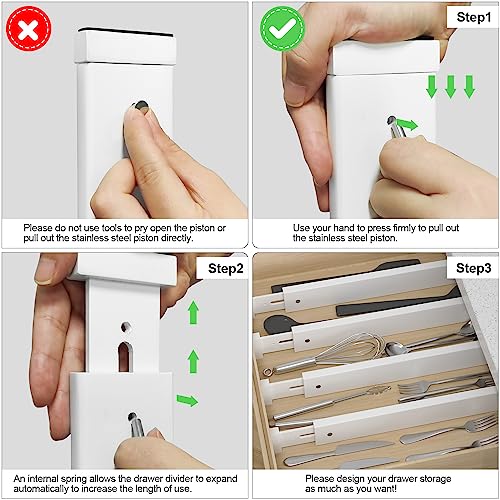 Please do not use tools to pry open the piston or pull out the stainless steel piston directly.

Step1

Use your hand to press firmly to pull out the stainless steel piston.

Step2

An internal spring allows the drawer divider to expand automatically to increase the length of use.

Step3

Please design your drawer storage as much as you want!