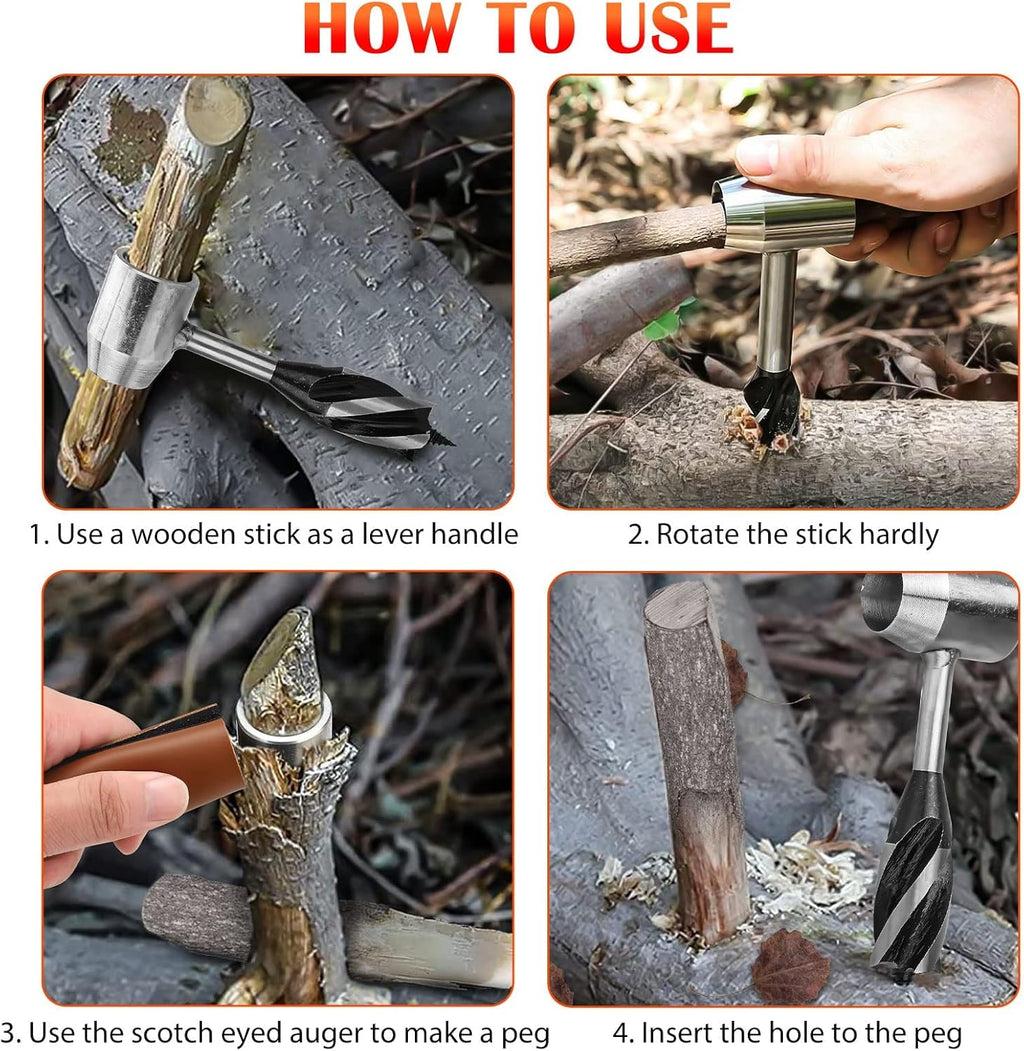 HOW TO USE

1. Use a wooden stick as a lever handle

2. Rotate the stick hardly

3. Use the scotch eyed auger to make a peg

4. Insert the hole to the peg